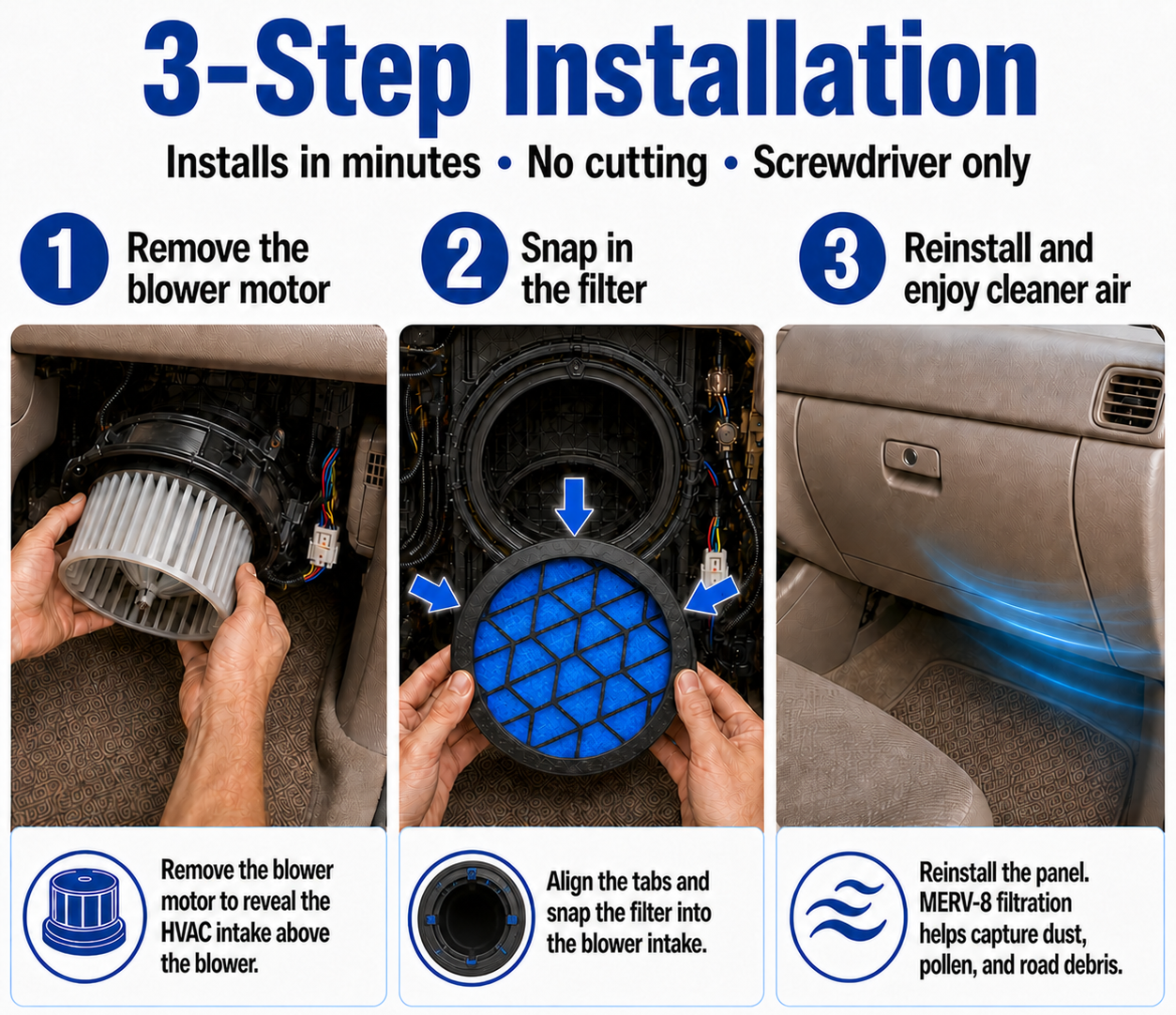 3-Step Installation

Installs in minutes • No cutting • Screwdriver only

1 Remove the blower motor

2 Snap in the filter

3 Reinstall and enjoy cleaner air

Remove the blower motor to reveal the HVAC intake above the blower.

Align the tabs and snap the filter into the blower intake.

Reinstall the panel. MERV-8 filtration helps capture dust, pollen, and road debris.